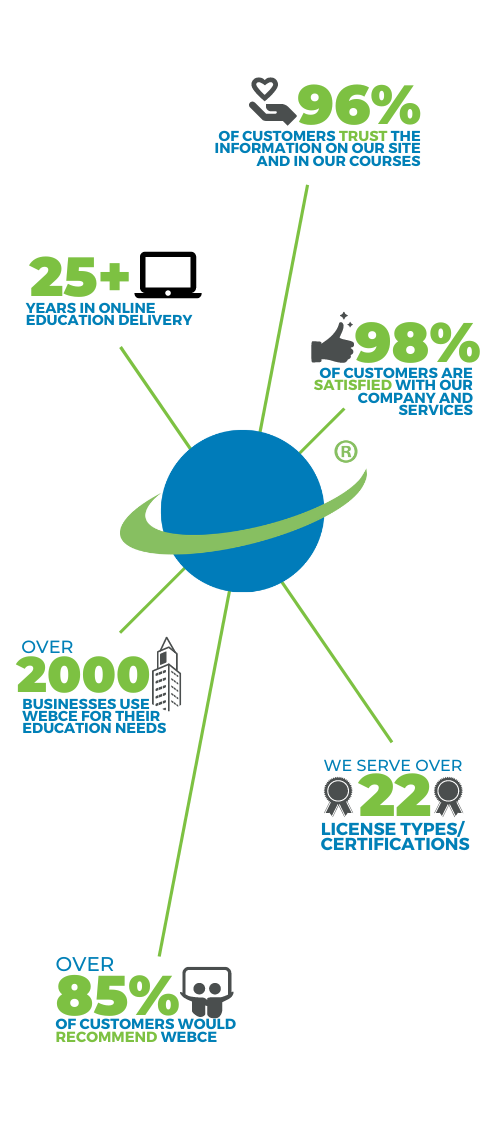 96%
OF CUSTOMERS TRUST THE INFORMATION ON OUR SITE AND IN OUR COURSES

25+
YEARS IN ONLINE EDUCATION DELIVERY

98%
OF CUSTOMERS ARE SATISFIED WITH OUR COMPANY AND SERVICES

®

OVER
2000
BUSINESSES USE WEBCE FOR THEIR EDUCATION NEEDS

WE SERVE OVER
22
LICENSE TYPES/ CERTIFICATIONS

OVER
85%
OF CUSTOMERS WOULD RECOMMEND WEBCE